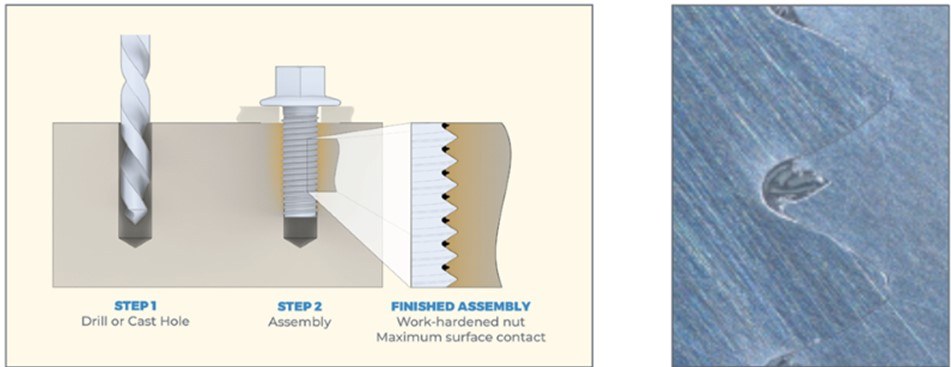 STEP 1
Drill or Cast Hole

STEP 2
Assembly

FINISHED ASSEMBLY
Work-hardened nut
Maximum surface contact